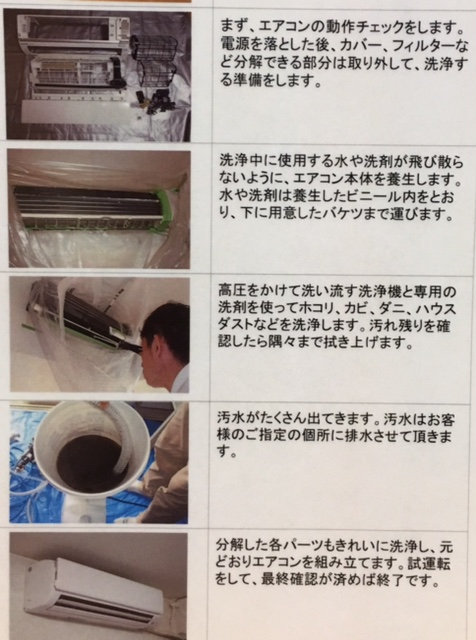 まず、エアコンの動作チェックをします。電源を落とした後、カバー、フィルターなど分解できる部分は取り外して、洗浄する準備をします。

洗浄中に使用する水や洗剤が飛び散らないように、エアコン本体を養生します。水や洗剤は養生したビニール内をとおり、下に用意したバケツまで運びます。

高圧をかけて洗い流す洗浄機と専用の洗剤を使ってホコリ、カビ、ダニ、ハウスダストなどを洗浄します。汚れ残りを確認したら隅々まで拭き上げます。

汚水がたくさん出てきます。汚水はお客様のご指定の個所に排水させて頂きます。

分解した各パーツもきれいに洗浄し、元どおりエアコンを組み立てます。試運転をして、最終確認が済めば終了です。